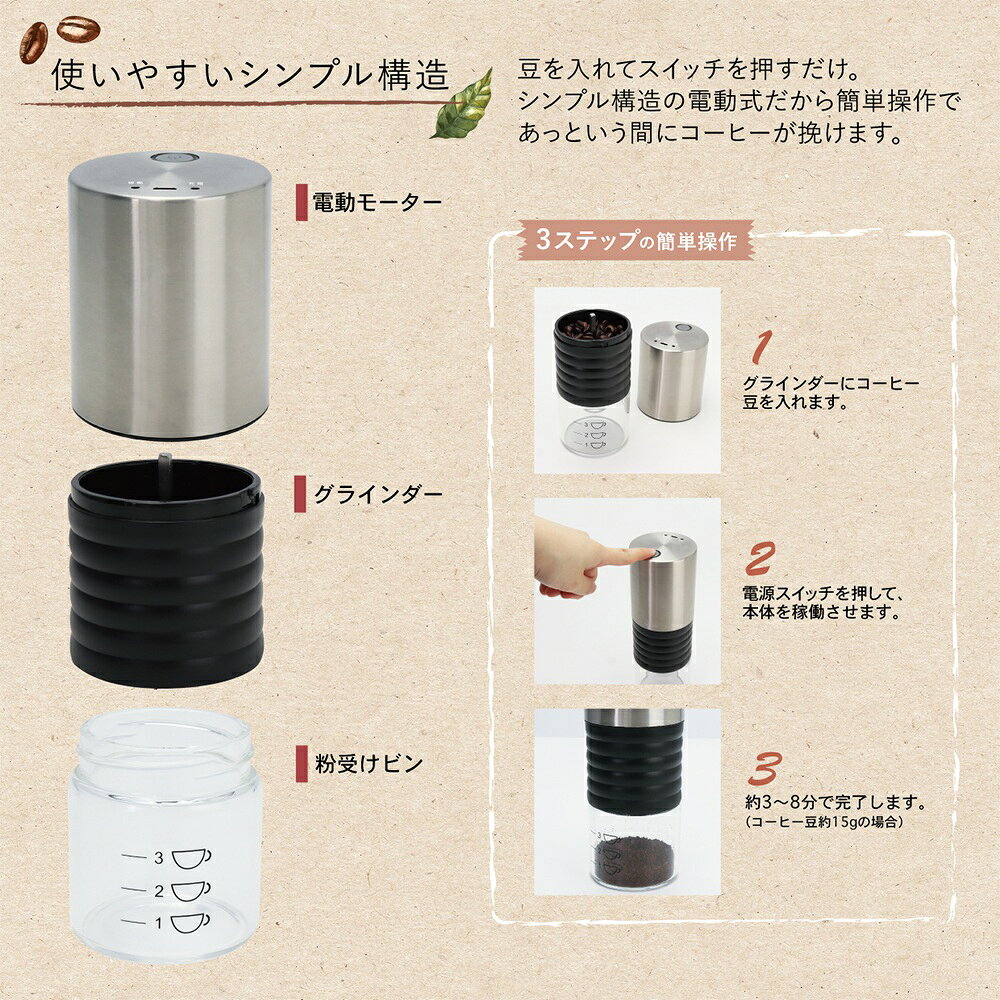 使いやすいシンプル構造

豆を入れてスイッチを押すだけ。
シンプル構造の電動式だから簡単操作で
あっという間にコーヒーが挽けます。

電動モーター

グラインダー

粉受けビン

3
2
1

3ステップの簡単操作

1
グラインダーにコーヒー豆を入れます。

2
電源スイッチを押して、本体を稼働させます。

3
約3～8分で完了します。
（コーヒー豆約15gの場合）