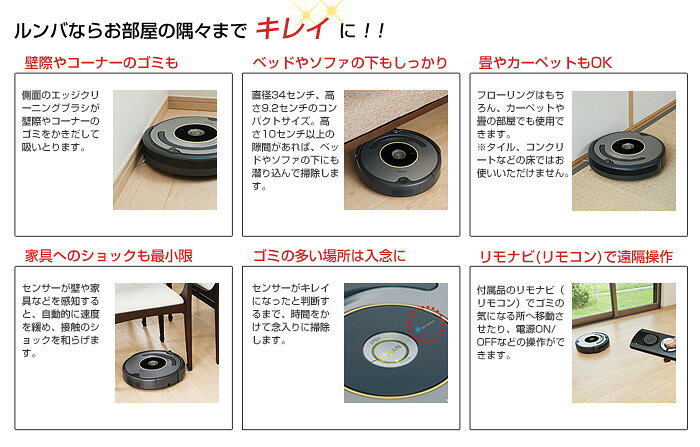 ルンバならお部屋の隅々まで キレイ に！！

壁際やコーナーのゴミも

側面のエッジクリーニングブラシが壁際やコーナーのゴミをかきだして吸いとります。

ベッドやソファの下もしっかり

直径34センチ、高さ9.2センチのコンパクトサイズ。高さ10センチ以上の隙間があれば、ベッドやソファの下にも潜り込んで掃除します。

畳やカーペットもOK

フローリングはもちろん、カーペットや畳の部屋でも使用できます。
※タイル、コンクリートなどの床ではお使いいただけません。

家具へのショックも最小限

センサーが壁や家具などを感知すると、自動的に速度を緩め、接触のショックを和らげます。

ゴミの多い場所は入念に

センサーがキレイになったと判断するまで、時間をかけて念入りに掃除します。

リモナビ(リモコン)で遠隔操作

付属品のリモナビ（リモコン）でゴミの気になる所へ移動させたり、電源ON/OFFなどの操作ができます。