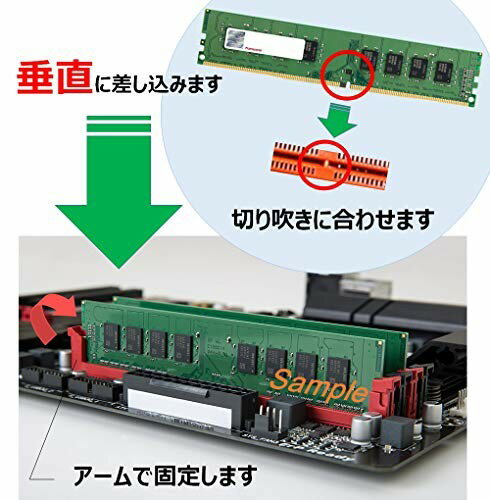 垂直に差し込みます

切り吹きに合わせます

Sample

アームで固定します