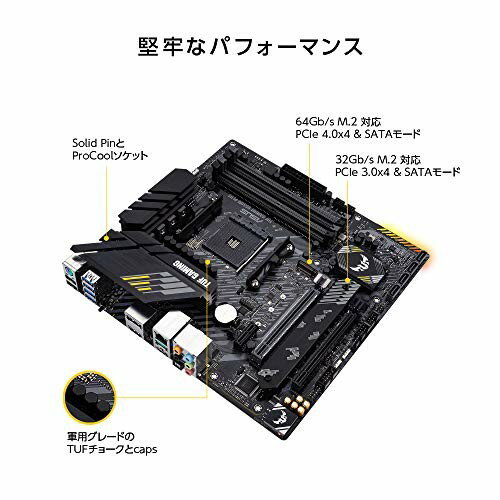 堅牢なパフォーマンス

Solid Pinと
ProCoolソケット

64Gb/s M.2 対応
PCIe 4.0x4 & SATAモード

32Gb/s M.2 対応
PCIe 3.0x4 & SATAモード

TUF GAMING

軍用グレードの
TUFチョークとcaps