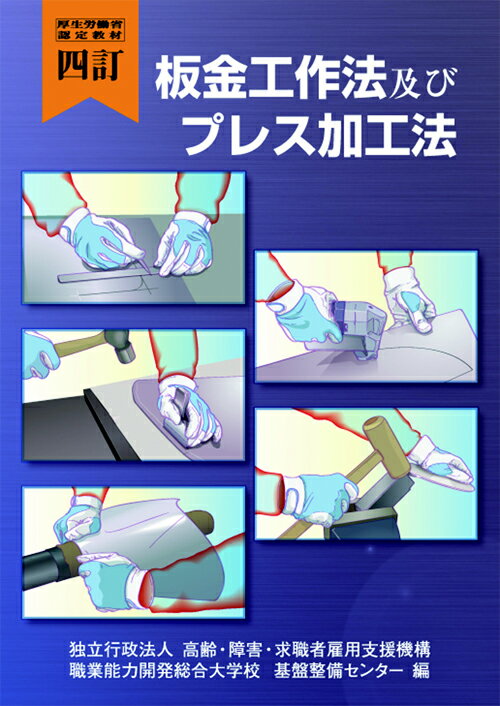 厚生労働省
認定教材
四訂

板金工作法及び
プレス加工法

独立行政法人 高齢・障害・求職者雇用支援機構
職業能力開発総合大学校 基盤整備センター 編