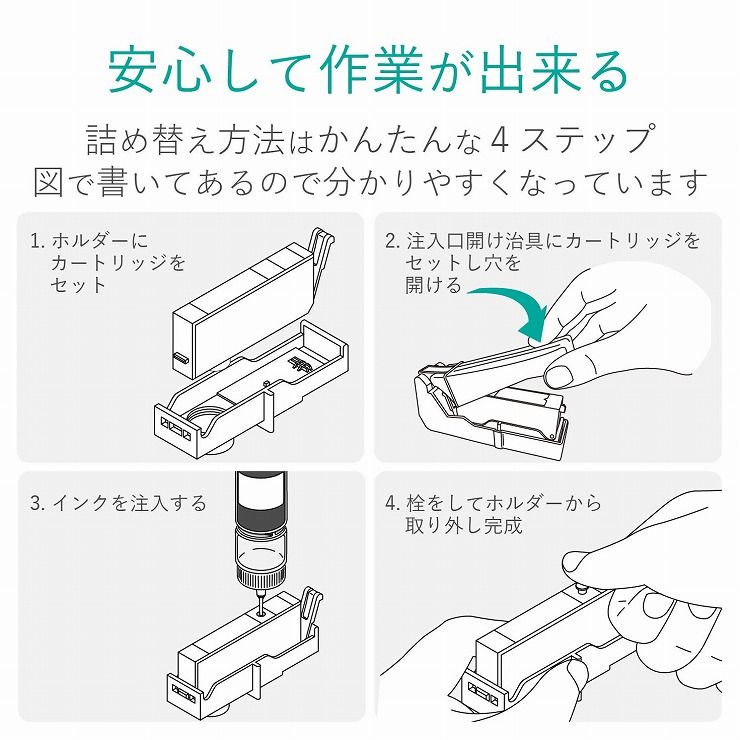 安心して作業が出来る

詰め替え方法はかんたんな４ステップ
図で書いてあるので分かりやすくなっています

1. ホルダーにカートリッジをセット

2. 注入口開け治具にカートリッジをセットし穴を開ける

3. インクを注入する

4. 栓をしてホルダーから取り外し完成