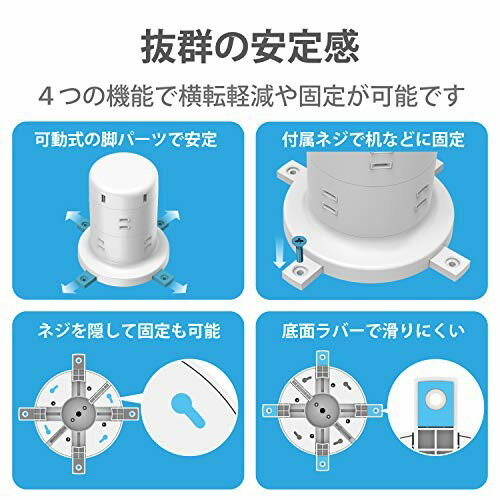 抜群の安定感

４つの機能で横転軽減や固定が可能です

可動式の脚パーツで安定

付属ネジで机などに固定

ネジを隠して固定も可能

底面ラバーで滑りにくい