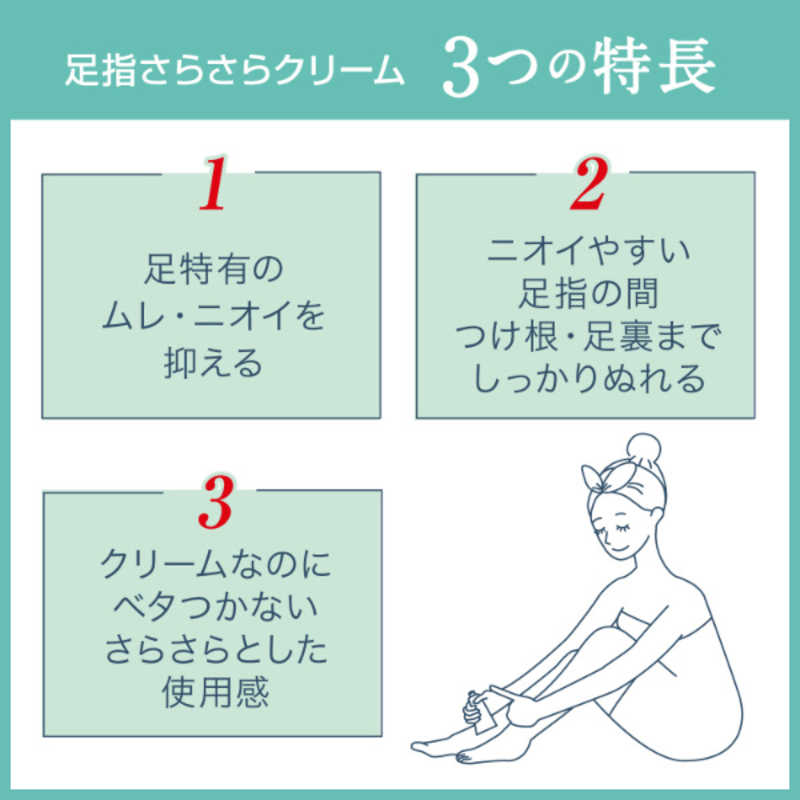 足指さらさらクリーム 3つの特長

1

足特有の
ムレ・ニオイを
抑える

2

ニオイやすい
足指の間
つけ根・足裏まで
しっかりぬれる

3

クリームなのに
ベタつかない
さらさらとした
使用感