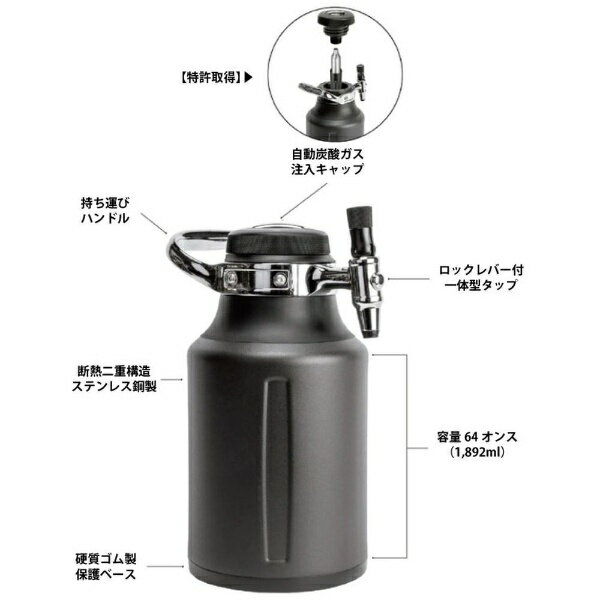 【特許取得】▶

自動炭酸ガス
注入キャップ

持ち運び
ハンドル

ロックレバー付
一体型タップ

断熱二重構造
ステンレス銅製

容量 64 オンス
（1,892ml）

硬質ゴム製
保護ベース