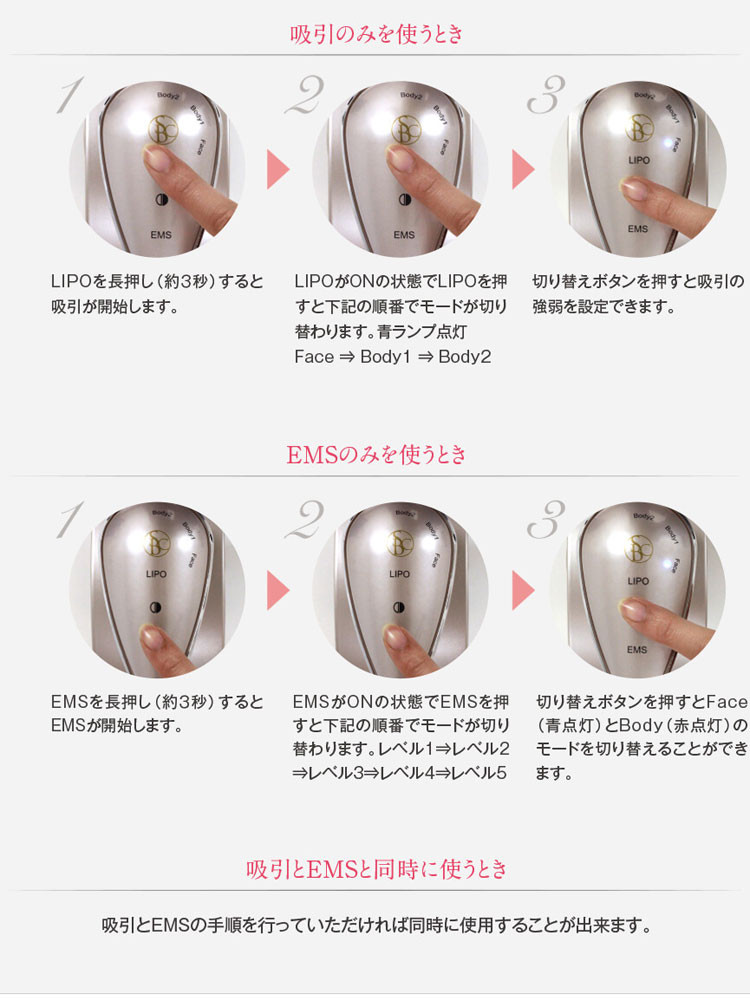 吸引のみを使うとき

1

Body2
Body1
Face
EMS

LIPOを長押し(約3秒)すると吸引が開始します。

2

Body2
Body1
Face
EMS

LIPOがONの状態でLIPOを押すと下記の順番でモードが切り替わります。青ランプ点灯
Face ⇒ Body1 ⇒ Body2

3

Body2
Body1
Face
LIPO
EMS

切り替えボタンを押すと吸引の強弱を設定できます。

EMSのみを使うとき

1

Body2
Body1
Face
LIPO

EMSを長押し(約3秒)するとEMSが開始します。

2

Body2
Body1
Face
LIPO

EMSがONの状態でEMSを押すと下記の順番でモードが切り替わります。レベル1⇒レベル2⇒レベル3⇒レベル4⇒レベル5

3

Body2
Body1
Face
LIPO
EMS

切り替えボタンを押すとFace(青点灯)とBody(赤点灯)のモードを切り替えることができます。

吸引とEMSと同時に使うとき

吸引とEMSの手順を行っていただければ同時に使用することが出来ます。