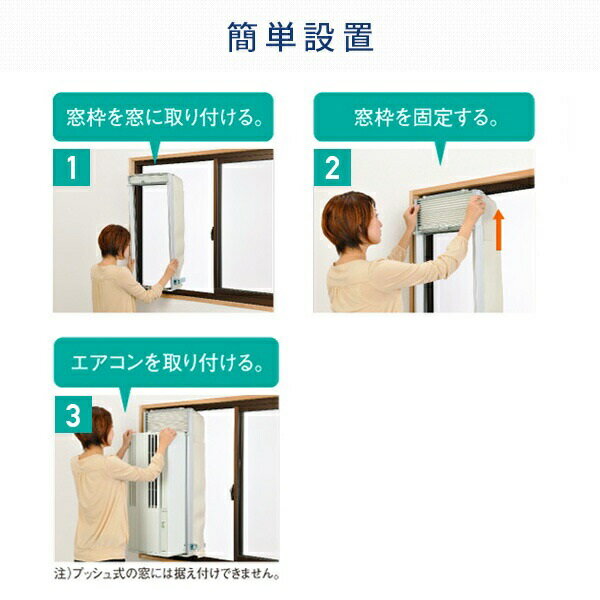 簡単設置

窓枠を窓に取り付ける。

1

窓枠を固定する。

2

エアコンを取り付ける。

3

注)プッシュ式の窓には据え付けできません。