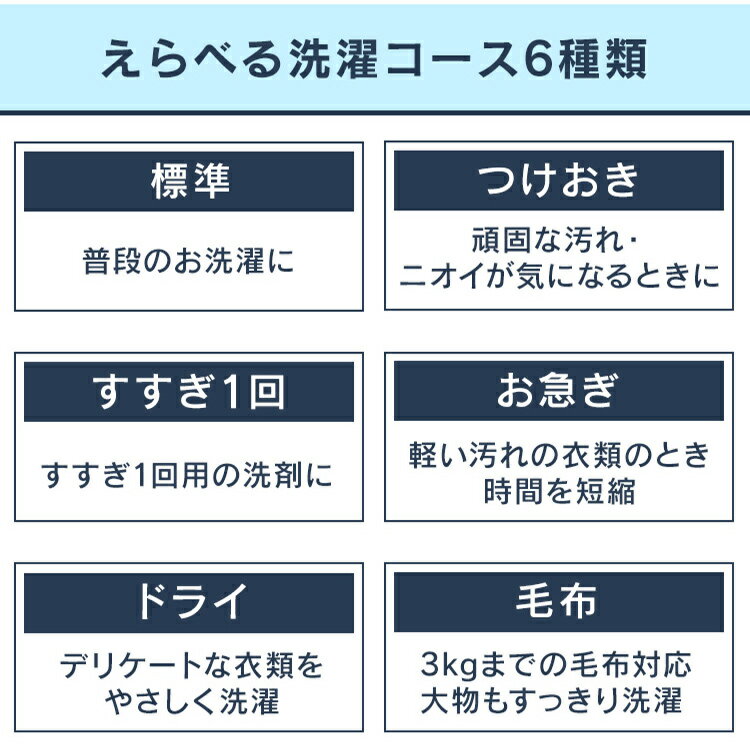 えらべる洗濯コース6種類

標準

普段のお洗濯に

つけおき

頑固な汚れ・
ニオイが気になるときに

すすぎ1回

すすぎ1回用の洗剤に

お急ぎ

軽い汚れの衣類のとき
時間を短縮

ドライ

デリケートな衣類を
やさしく洗濯

毛布

3kgまでの毛布対応
大物もすっきり洗濯