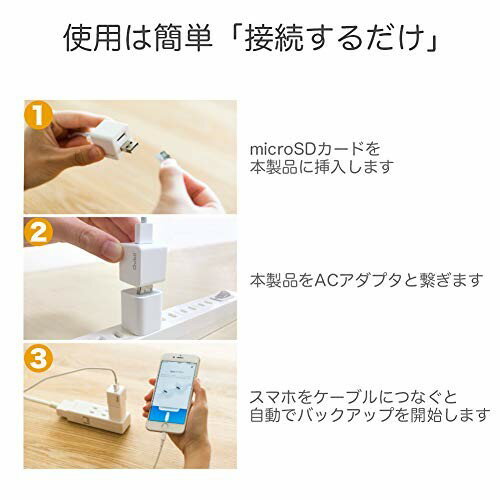 使用は簡単「接続するだけ」

1

microSDカードを
本製品に挿入します

2

本製品をACアダプタと繋ぎます

3

スマホをケーブルにつなぐと
自動でバックアップを開始します