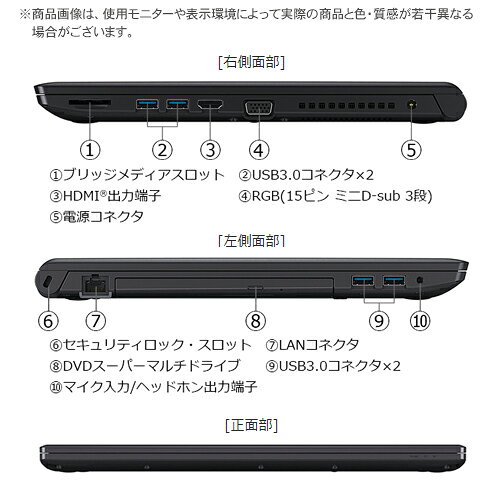 ※商品画像は、使用モニターや表示環境によって実際の商品と色・質感が若干異なる場合がございます。

[右側面部]

① ② ③ ④ ⑤

①ブリッジメディアスロット ②USB3.0コネクタ×2
③HDMI®出力端子 ④RGB(15ピン ミニD-sub 3段)
⑤電源コネクタ

[左側面部]

⑥ ⑦ ⑧ ⑨ ⑩

⑥セキュリティロック・スロット ⑦LANコネクタ
⑧DVDスーパーマルチドライブ ⑨USB3.0コネクタ×2
⑩マイク入力/ヘッドホン出力端子

[正面部]