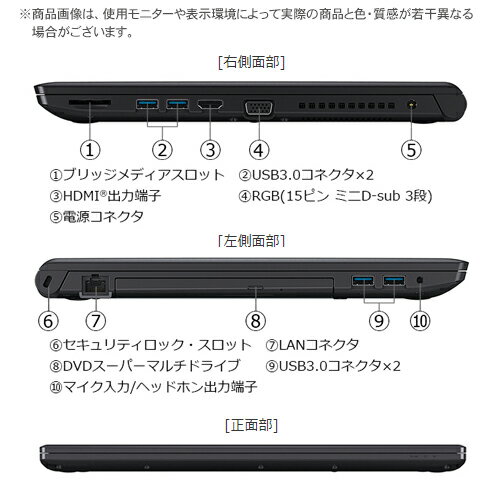 ※商品画像は、使用モニターや表示環境によって実際の商品と色・質感が若干異なる場合がございます。

[右側面部]

①　②　③　④　⑤

①ブリッジメディアスロット　②USB3.0コネクタ×2
③HDMI®出力端子　④RGB(15ピン ミニD-sub 3段)
⑤電源コネクタ

[左側面部]

⑥　⑦　⑧　⑨　⑩

⑥セキュリティロック・スロット　⑦LANコネクタ
⑧DVDスーパーマルチドライブ　⑨USB3.0コネクタ×2
⑩マイク入力/ヘッドホン出力端子

[正面部]