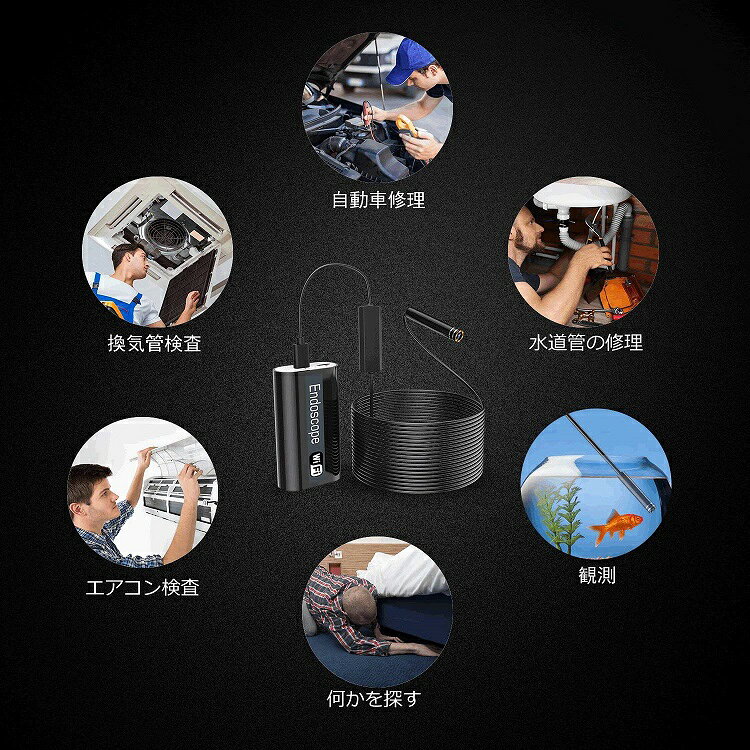 自動車修理

換気管検査

水道管の修理

Endoscope

WiFi

エアコン検査

観測

何かを探す