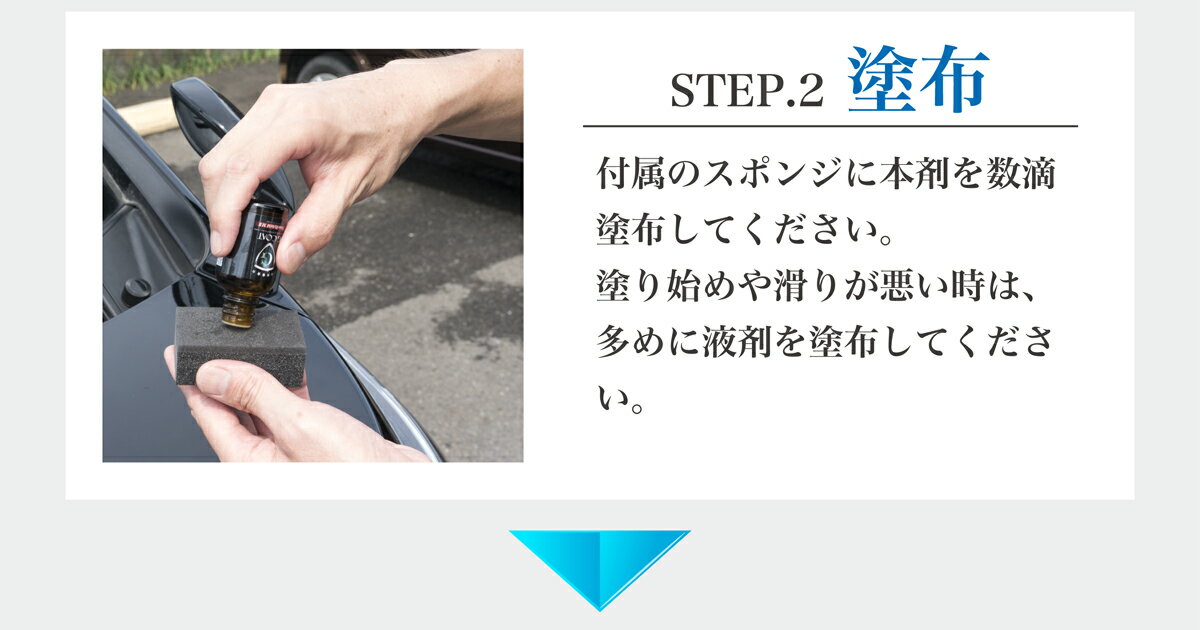 STEP.2 塗布

付属のスポンジに本剤を数滴塗布してください。
塗り始めや滑りが悪い時は、多めに液剤を塗布してください。