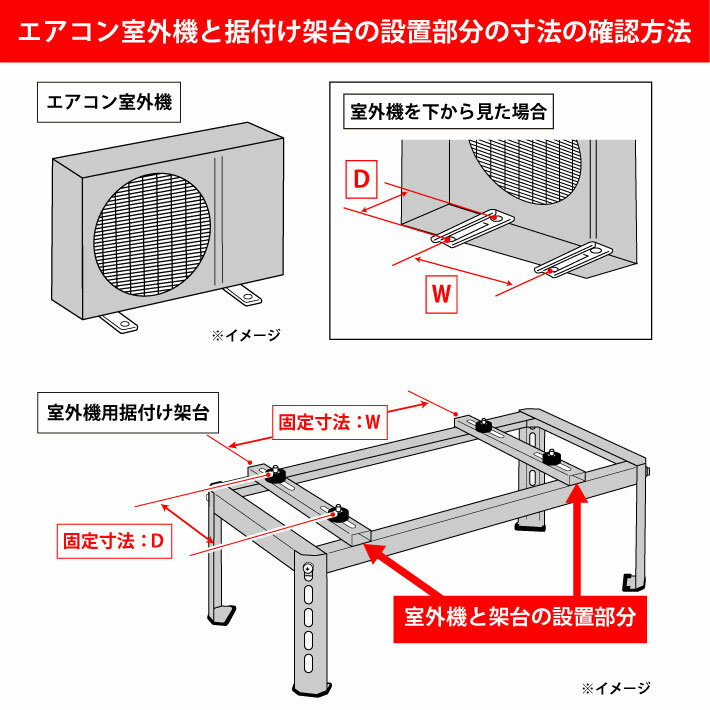 エアコン室外機と据付け架台の設置部分の寸法の確認方法

エアコン室外機

※イメージ

室外機を下から見た場合

D

W

室外機用据付け架台

固定寸法：W

固定寸法：D

室外機と架台の設置部分

※イメージ