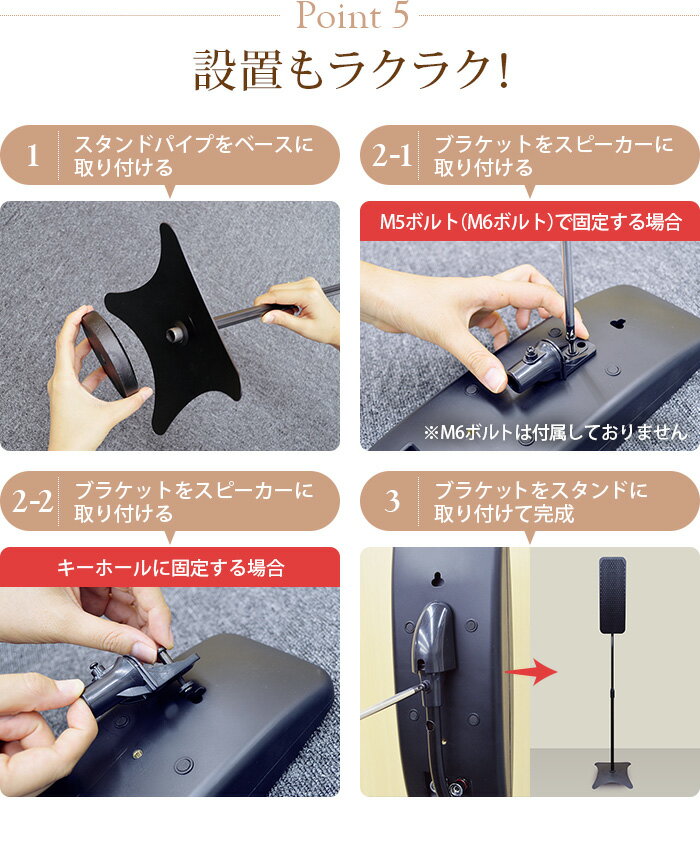 Point 5

設置もラクラク!

1 スタンドパイプをベースに取り付ける

2-1 ブラケットをスピーカーに取り付ける

M5ボルト(M6ボルト)で固定する場合

※M6ボルトは付属しておりません

2-2 ブラケットをスピーカーに取り付ける

キーホールに固定する場合

3 ブラケットをスタンドに取り付けて完成