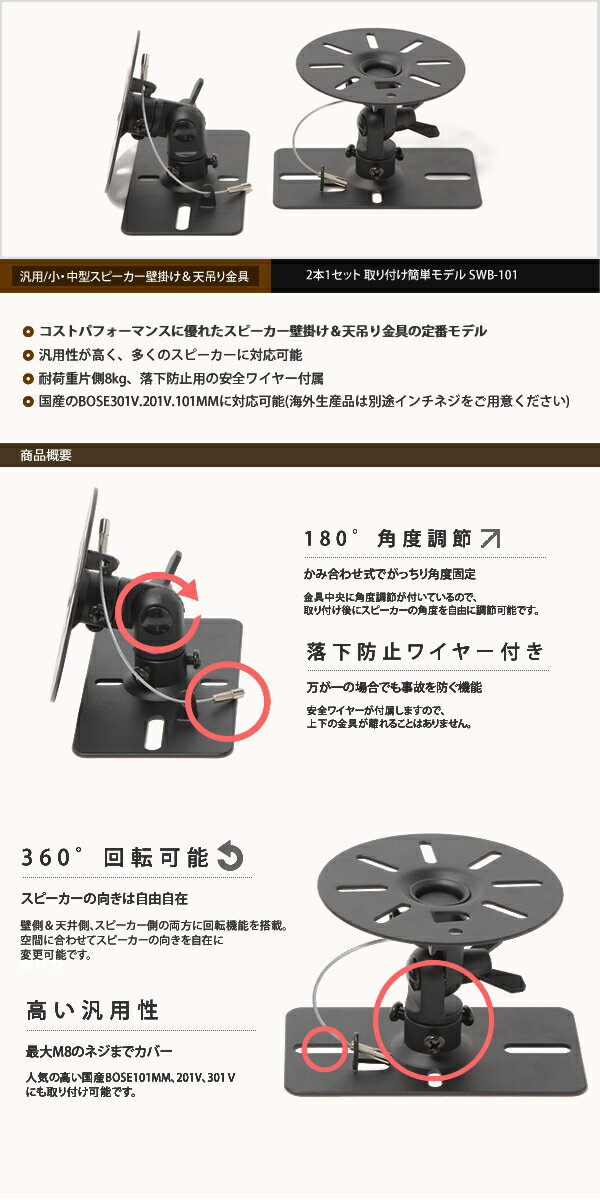 汎用/小・中型スピーカー壁掛け＆天吊り金具

2本1セット 取り付け簡単モデル SWB-101

コストパフォーマンスに優れたスピーカー壁掛け＆天吊り金具の定番モデル

汎用性が高く、多くのスピーカーに対応可能

耐荷重片側8kg、落下防止用の安全ワイヤー付属

国産のBOSE301V.201V.101MMに対応可能(海外生産品は別途インチネジをご用意ください)

商品概要

180° 角度調節

かみ合わせ式でがっちり角度固定

金具中央に角度調節が付いているので、取り付け後にスピーカーの角度を自由に調節可能です。

落下防止ワイヤー付き

万が一の場合でも事故を防ぐ機能

安全ワイヤーが付属しますので、上下の金具が離れることはありません。

360° 回転可能

スピーカーの向きは自由自在

壁側＆天井側、スピーカー側の両方に回転機能を搭載。空間に合わせてスピーカーの向きを自在に変更可能です。

高い汎用性

最大M8のネジまでカバー

人気の高い国産BOSE101MM、201V、301 Vにも取り付け可能です。