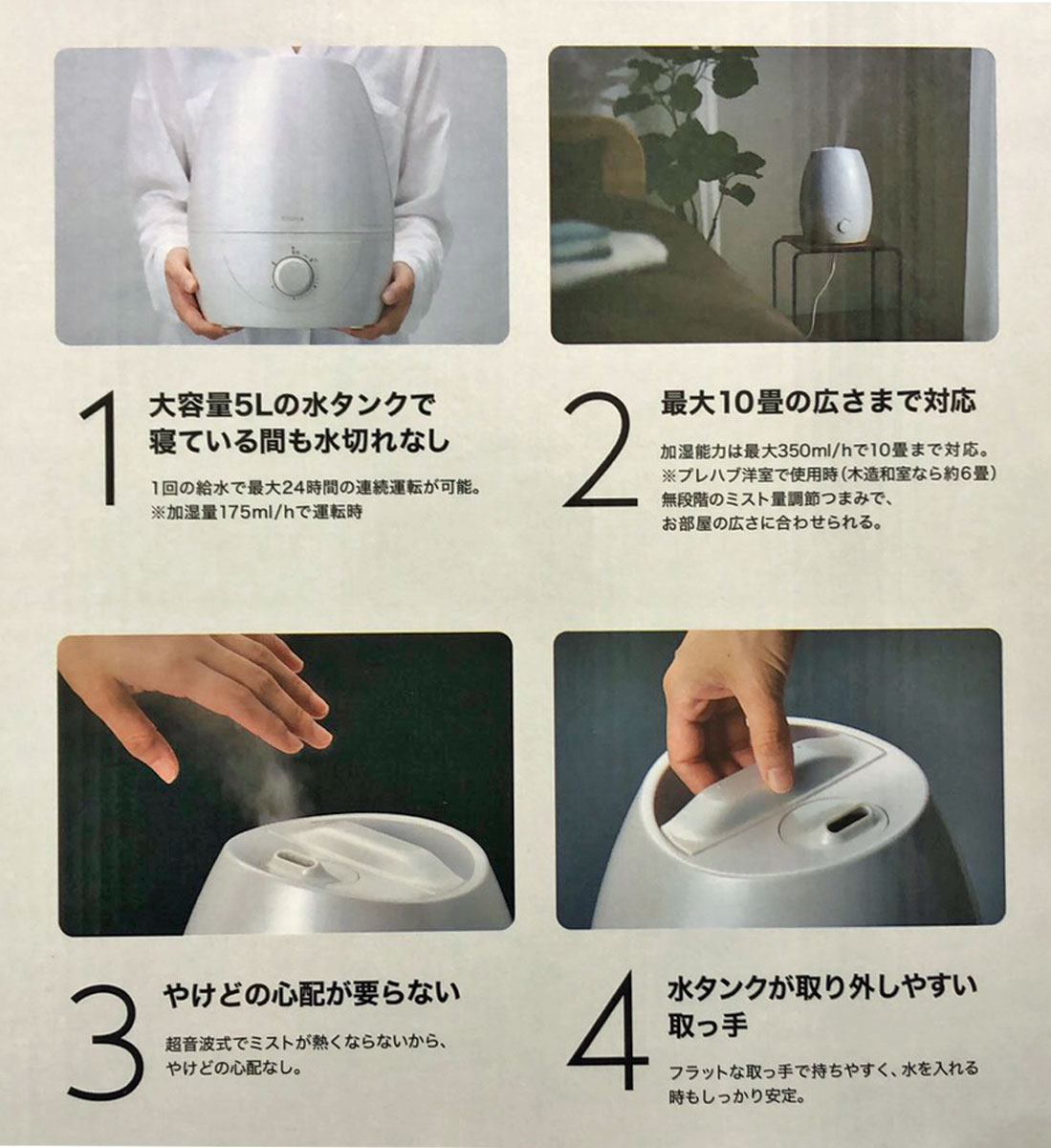 1

大容量5Lの水タンクで
寝ている間も水切れなし

1回の給水で最大24時間の連続運転が可能。
※加湿量175ml/hで運転時

2

最大10畳の広さまで対応

加湿能力は最大350ml/hで10畳まで対応。
※プレハブ洋室で使用時(木造和室なら約6畳)
無段階のミスト量調節つまみで、
お部屋の広さに合わせられる。

3

やけどの心配が要らない

超音波式でミストが熱くならないから、
やけどの心配なし。

4

水タンクが取り外しやすい
取っ手

フラットな取っ手で持ちやすく、水を入れる
時もしっかり安定。