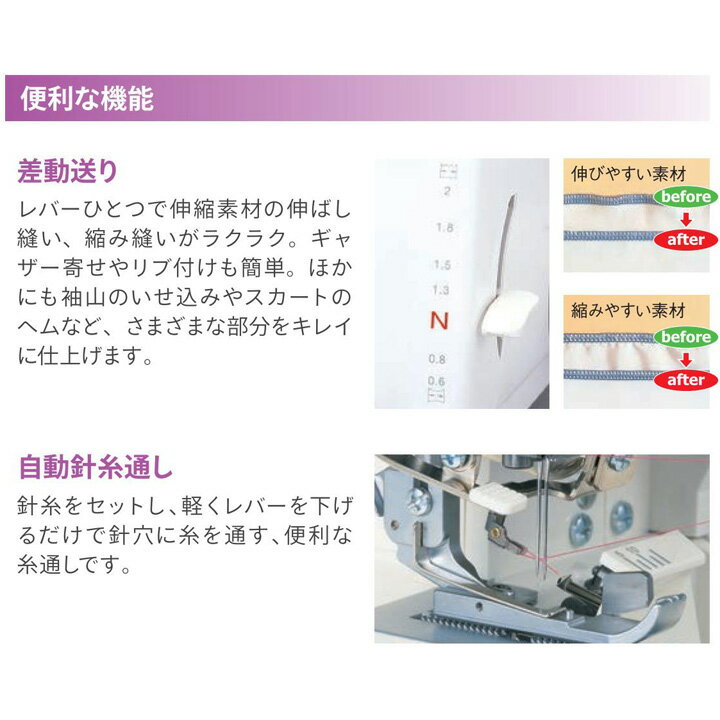 便利な機能

差動送り

レバーひとつで伸縮素材の伸ばし縫い、縮み縫いがラクラク。ギャザー寄せやリブ付けも簡単。ほかにも袖山のいせ込みやスカートのヘムなど、さまざまな部分をキレイに仕上げます。

2
1.8
1.5
1.3
N
0.8
0.6

伸びやすい素材
before
after

縮みやすい素材
before
after

自動針糸通し

針糸をセットし、軽くレバーを下げるだけで針穴に糸を通す、便利な糸通しです。