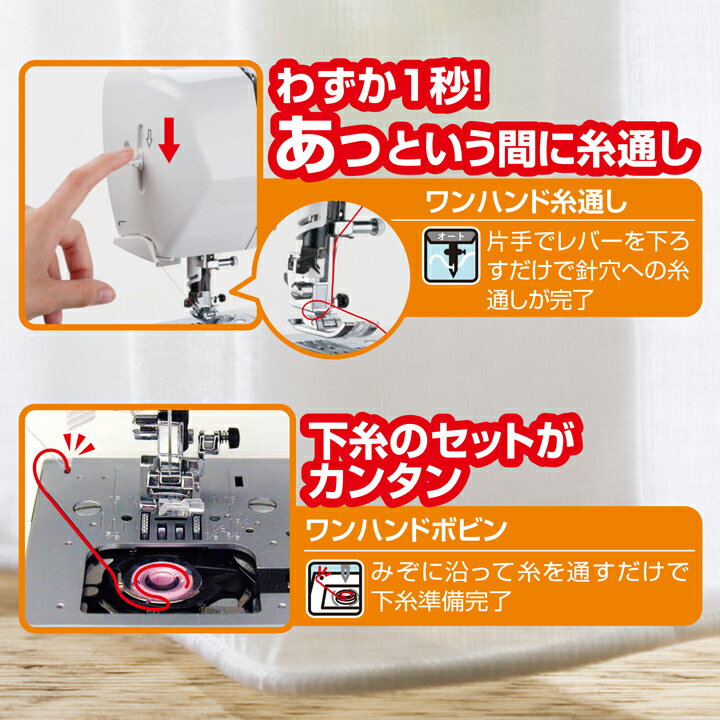 わずか1秒!
あっという間に糸通し

ワンハンド糸通し

オート

片手でレバーを下ろすだけで針穴への糸通しが完了

下糸のセットがカンタン

ワンハンドボビン

みぞに沿って糸を通すだけで下糸準備完了