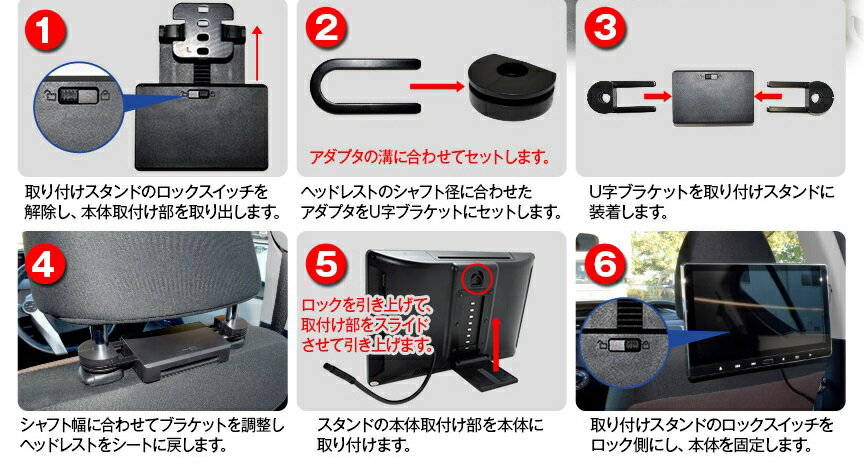 1

取り付けスタンドのロックスイッチを解除し、本体取付け部を取り出します。

2

アダプタの溝に合わせてセットします。

ヘッドレストのシャフト径に合わせたアダプタをU字ブラケットにセットします。

3

U字ブラケットを取り付けスタンドに装着します。

4

シャフト幅に合わせてブラケットを調整しヘッドレストをシートに戻します。

5

ロックを引き上げて、取付け部をスライドさせて引き上げます。

スタンドの本体取付け部を本体に取り付けます。

6

取り付けスタンドのロックスイッチをロック側にし、本体を固定します。