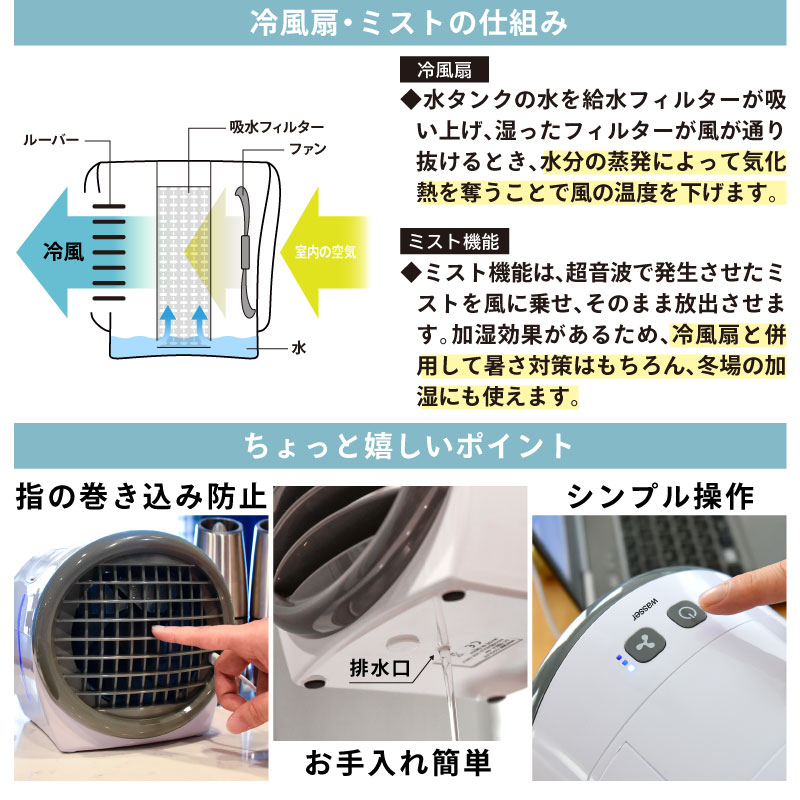 冷風扇・ミストの仕組み

ルーバー
吸水フィルター
ファン
冷風
室内の空気
水

冷風扇
◆水タンクの水を給水フィルターが吸い上げ、湿ったフィルターが風が通り抜けるとき、水分の蒸発によって気化熱を奪うことで風の温度を下げます。

ミスト機能
◆ミスト機能は、超音波で発生させたミストを風に乗せ、そのまま放出させます。加湿効果があるため、冷風扇と併用して暑さ対策はもちろん、冬場の加湿にも使えます。

ちょっと嬉しいポイント

指の巻き込み防止

排水口

お手入れ簡単

シンプル操作

wasser