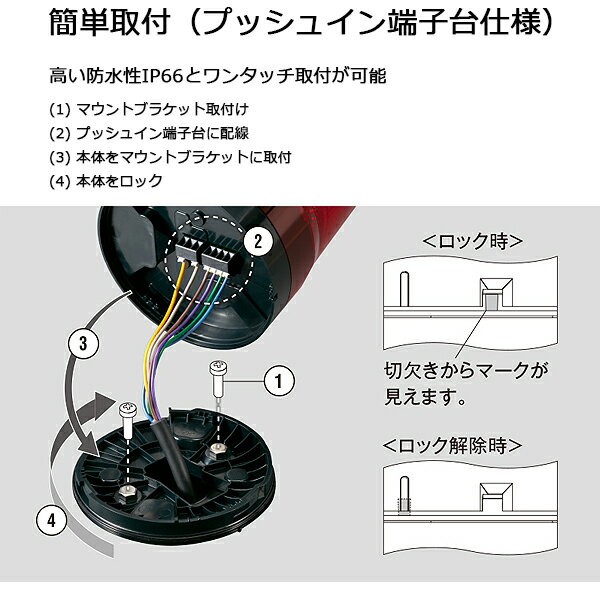 簡単取付（プッシュイン端子台仕様）

高い防水性IP66とワンタッチ取付が可能

(1) マウントブラケット取付け
(2) プッシュイン端子台に配線
(3) 本体をマウントブラケットに取付
(4) 本体をロック

2

3

1

4

<ロック時>

切欠きからマークが見えます。

<ロック解除時>