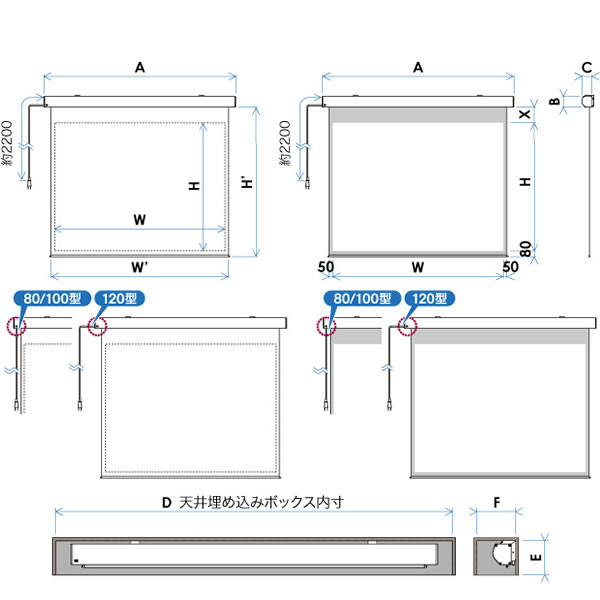 A

約2200

H

H'

W

W'

A

C

B

約2200

X

H

80

50

W

50

80/100型

120型

80/100型

120型

D 天井埋め込みボックス内寸

F

E