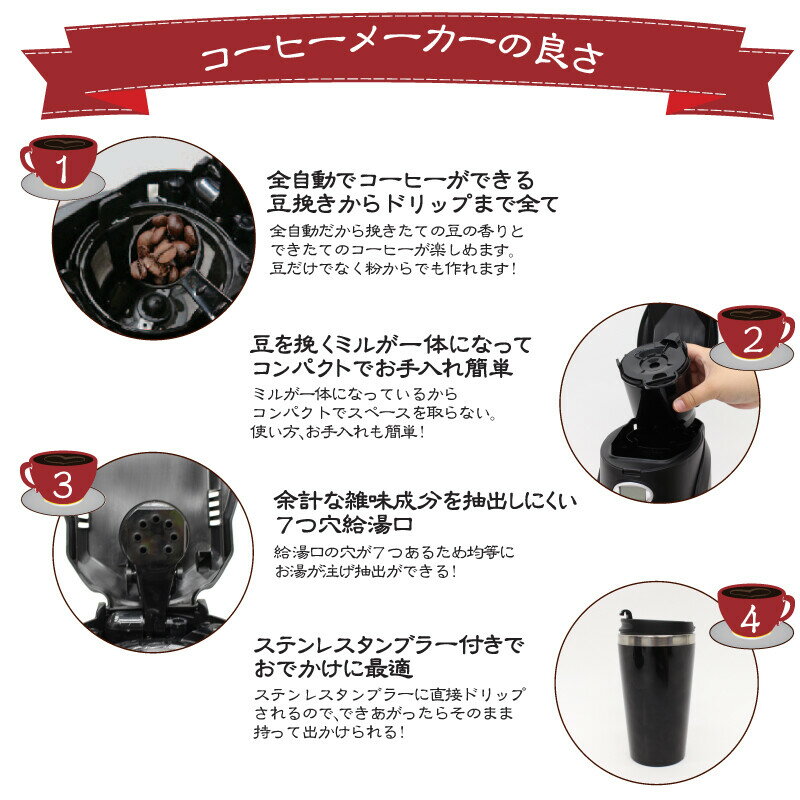 コーヒーメーカーの良さ

1

全自動でコーヒーができる
豆挽きからドリップまで全て

全自動だから挽きたての豆の香りと
できたてのコーヒーが楽しめます。
豆だけでなく粉からでも作れます！

2

豆を挽くミルが一体になって
コンパクトでお手入れ簡単

ミルが一体になっているから
コンパクトでスペースを取らない。
使い方、お手入れも簡単！

3

余計な雑味成分を抽出しにくい
7つ穴給湯口

給湯口の穴が7つあるため均等に
お湯が注げ抽出ができる！

4

ステンレスタンブラー付きで
おでかけに最適

ステンレスタンブラーに直接ドリップ
されるので、できあがったらそのまま
持って出かけられる！