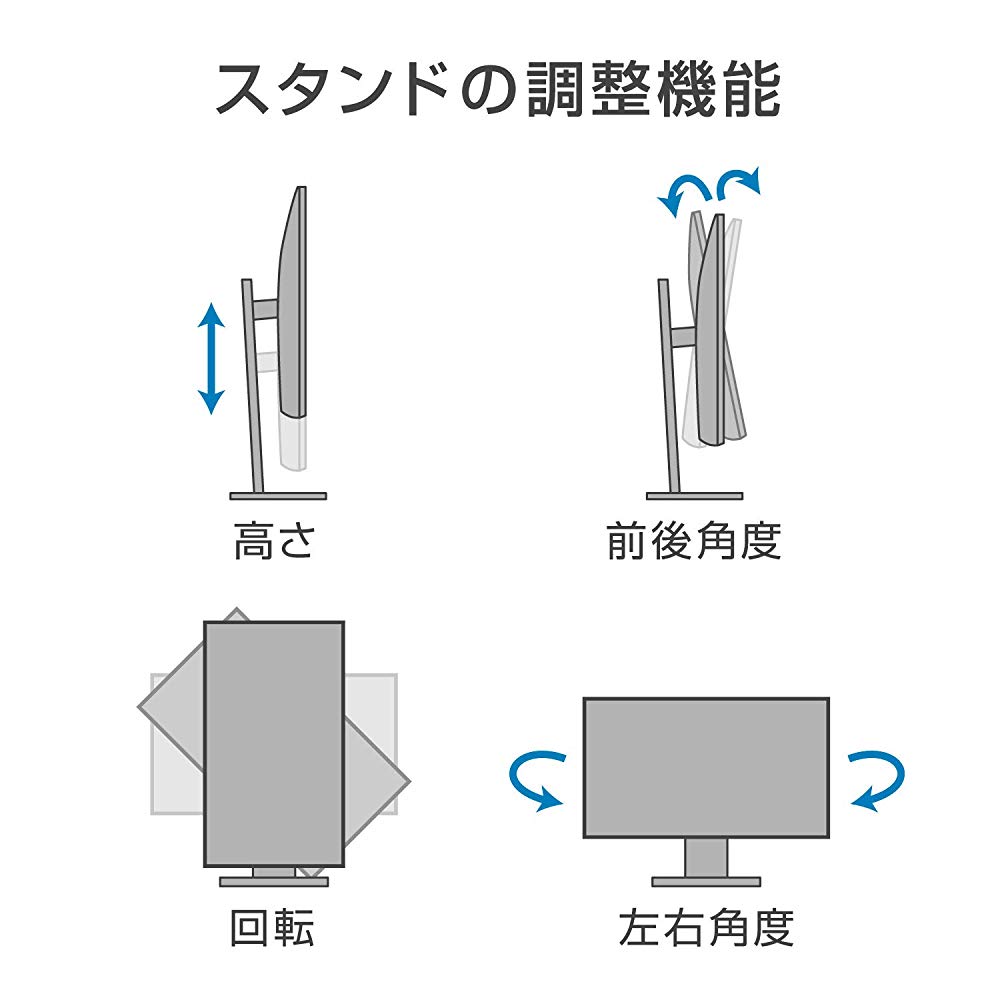 スタンドの調整機能

高さ

前後角度

回転

左右角度