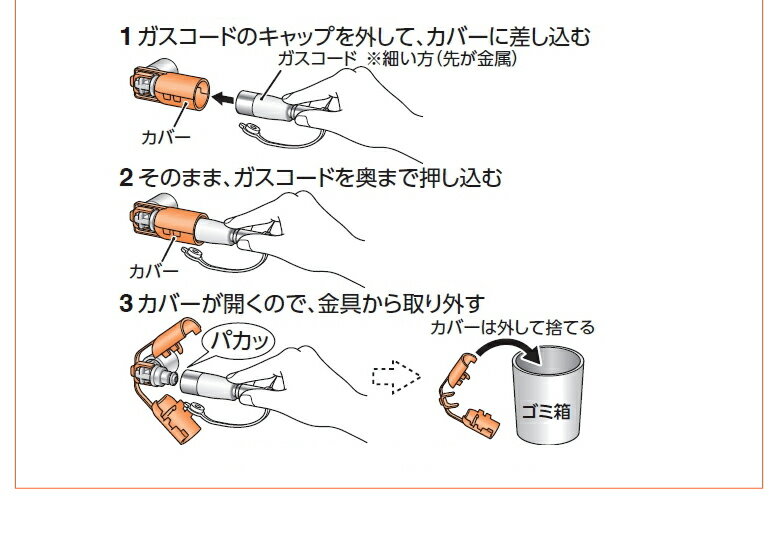 1 ガスコードのキャップを外して、カバーに差し込む

ガスコード ※細い方(先が金属)

カバー

2 そのまま、ガスコードを奥まで押し込む

カバー

3 カバーが開くので、金具から取り外す

パカッ

カバーは外して捨てる

ゴミ箱