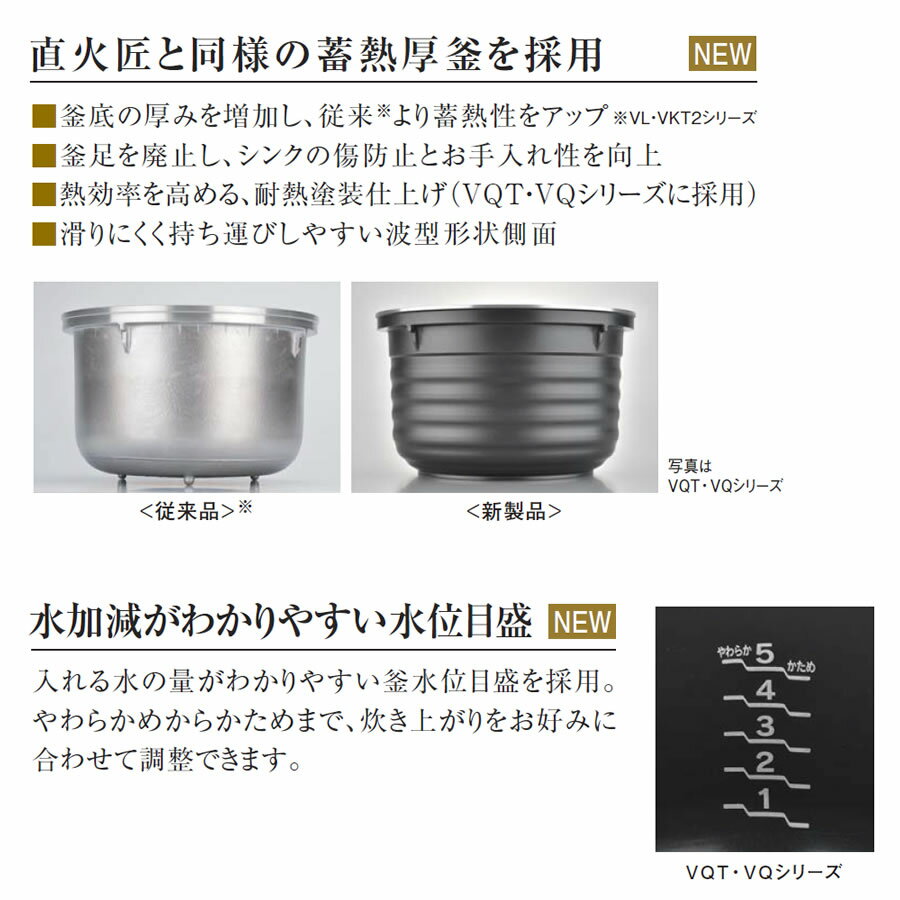 直火匠と同様の蓄熱厚釜を採用 NEW

■釜底の厚みを増加し、従来※より蓄熱性をアップ ※VL・VKT2シリーズ
■釜足を廃止し、シンクの傷防止とお手入れ性を向上
■熱効率を高める、耐熱塗装仕上げ（VQT・VQシリーズに採用）
■滑りにくく持ち運びしやすい波型形状側面

<従来品>※

<新製品>

写真は VQT・VQシリーズ

水加減がわかりやすい水位目盛 NEW

入れる水の量がわかりやすい釜水位目盛を採用。やわらかめからかためまで、炊き上がりをお好みに合わせて調整できます。

やわらか 5 かため
4
3
2
1

VQT・VQシリーズ