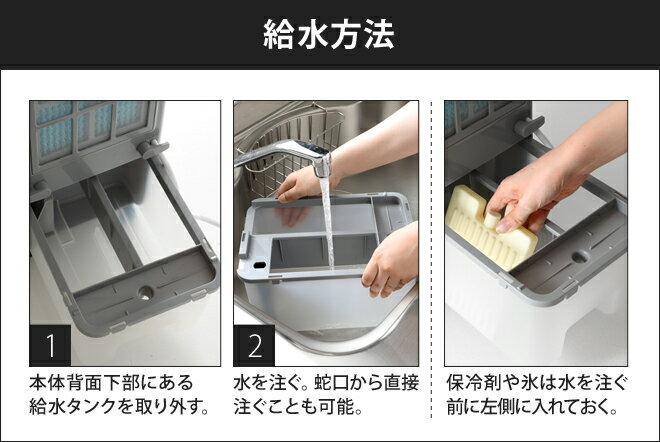 給水方法

1

本体背面下部にある給水タンクを取り外す。

2

水を注ぐ。蛇口から直接注ぐことも可能。

保冷剤や氷は水を注ぐ前に左側に入れておく。