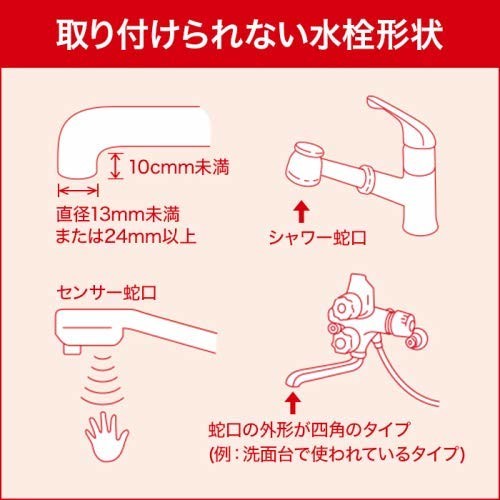 取り付けられない水栓形状

10cmm未満

直径13mm未満
または24mm以上

シャワー蛇口

センサー蛇口

蛇口の外形が四角のタイプ
(例：洗面台で使われているタイプ)