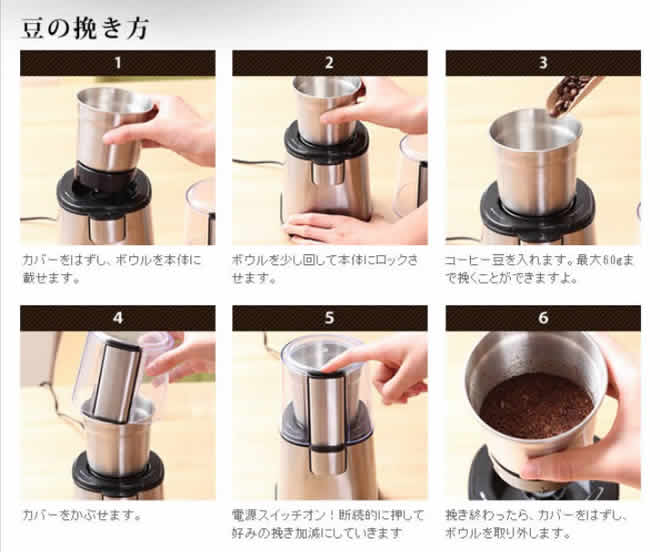 豆の挽き方

1

カバーをはずし、ボウルを本体に載せます。

2

ボウルを少し回して本体にロックさせます。

3

コーヒー豆を入れます。最大60gまで挽くことができますよ。

4

カバーをかぶせます。

5

電源スイッチオン！断続的に押して好みの挽き加減にしていきます

6

挽き終わったら、カバーをはずし、ボウルを取り外します。