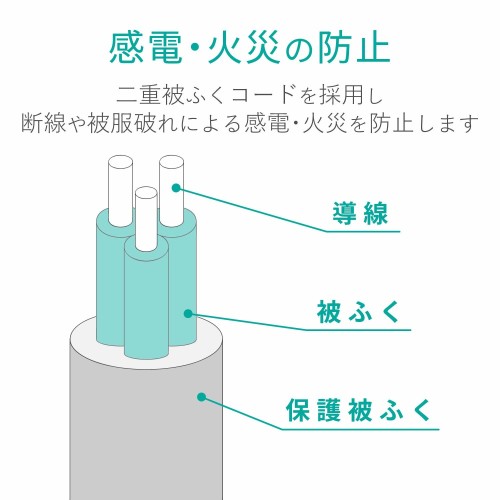 感電・火災の防止

二重被ふくコードを採用し
断線や被服破れによる感電・火災を防止します

導線

被ふく

保護被ふく