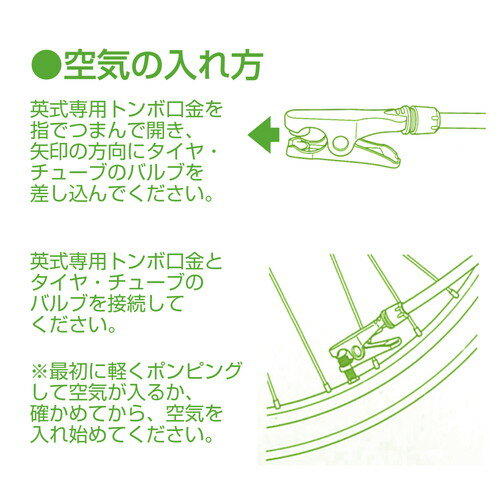 ●空気の入れ方

英式専用トンボ口金を指でつまんで開き、矢印の方向にタイヤ・チューブのバルブを差し込んでください。

英式専用トンボ口金とタイヤ・チューブのバルブを接続してください。

※最初に軽くポンピングして空気が入るか、確かめてから、空気を入れ始めてください。